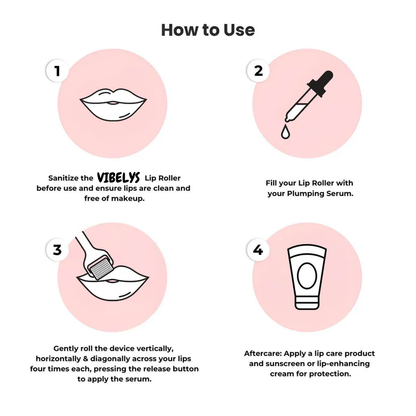 How to Use

1

Sanitize the VIBELYS Lip Roller before use and ensure lips are clean and free of makeup.

2

Fill your Lip Roller with your Plumping Serum.

3

Gently roll the device vertically, horizontally & diagonally across your lips four times each, pressing the release button to apply the serum.

4

Aftercare: Apply a lip care product and sunscreen or lip-enhancing cream for protection.